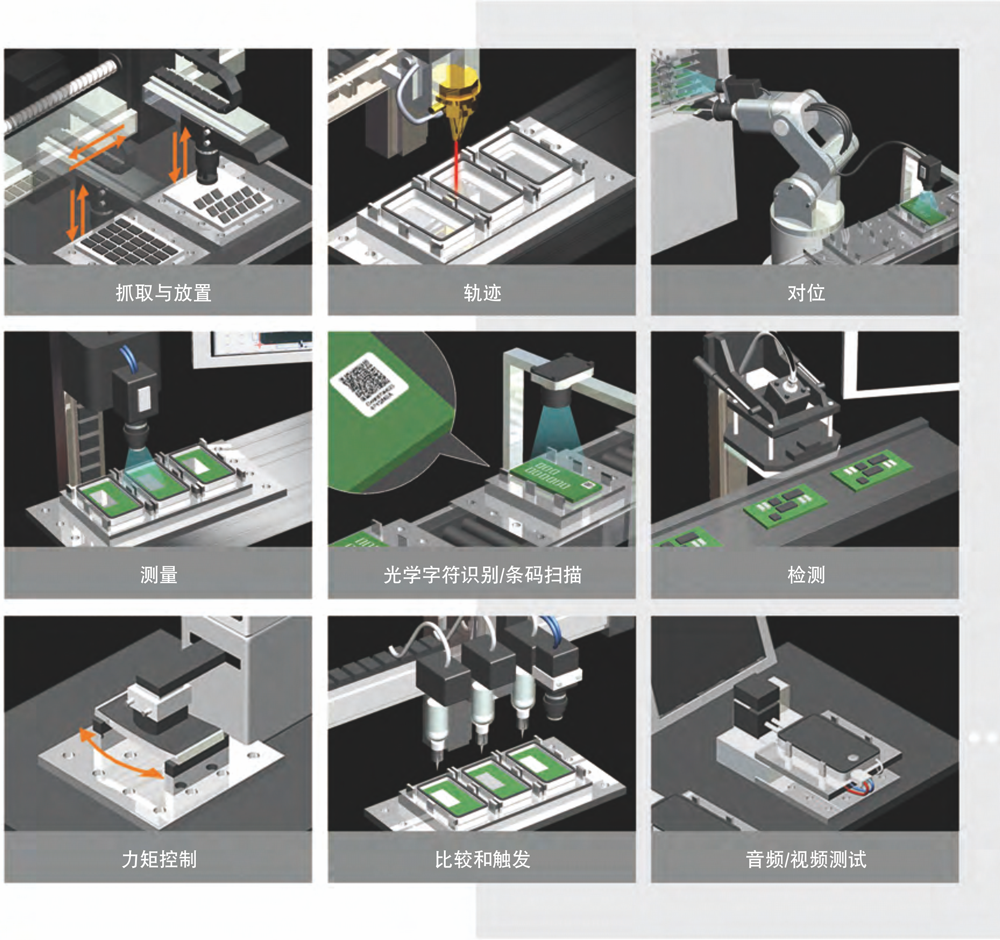 抓取与放置

轨迹

对位

测量

光学字符识别/条码扫描

检测

力矩控制

比较和触发

音频/视频测试